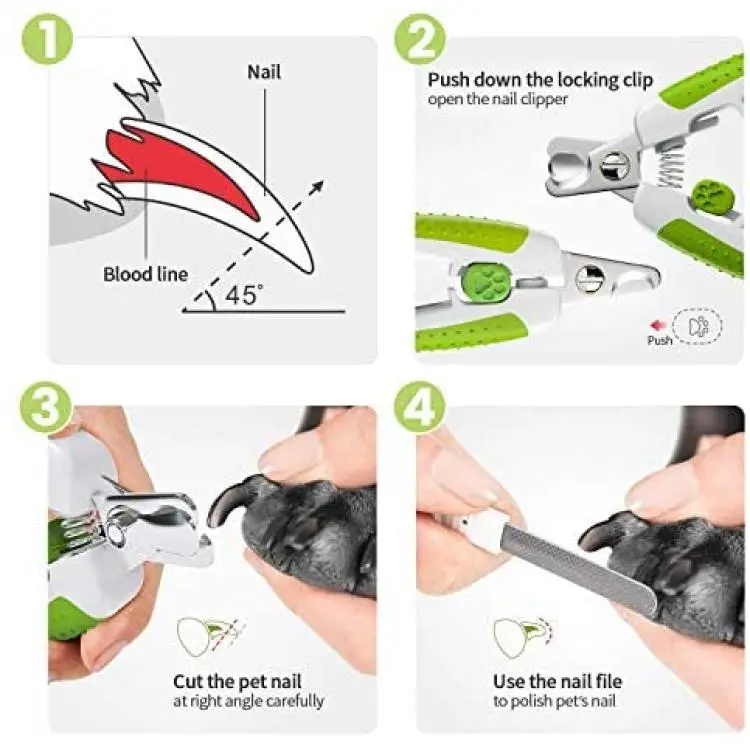 1

Nail

Blood line

45°

2

Push down the locking clip
open the nail clipper

Push

3

Cut the pet nail
at right angle carefully

4

Use the nail file
to polish pet's nail