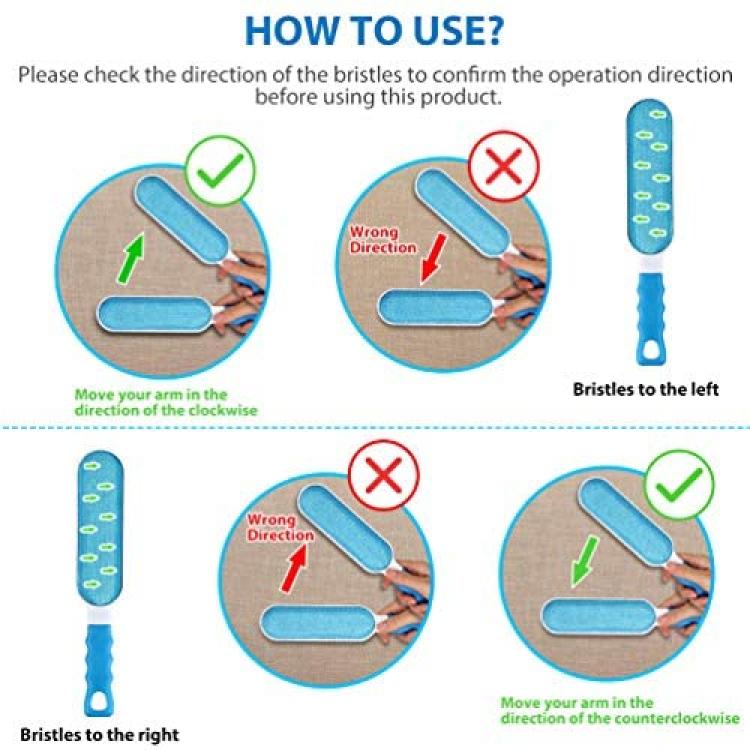 HOW TO USE?

Please check the direction of the bristles to confirm the operation direction before using this product.

Move your arm in the direction of the clockwise

Wrong Direction

Bristles to the left

Bristles to the right

Wrong Direction

Move your arm in the direction of the counterclockwise