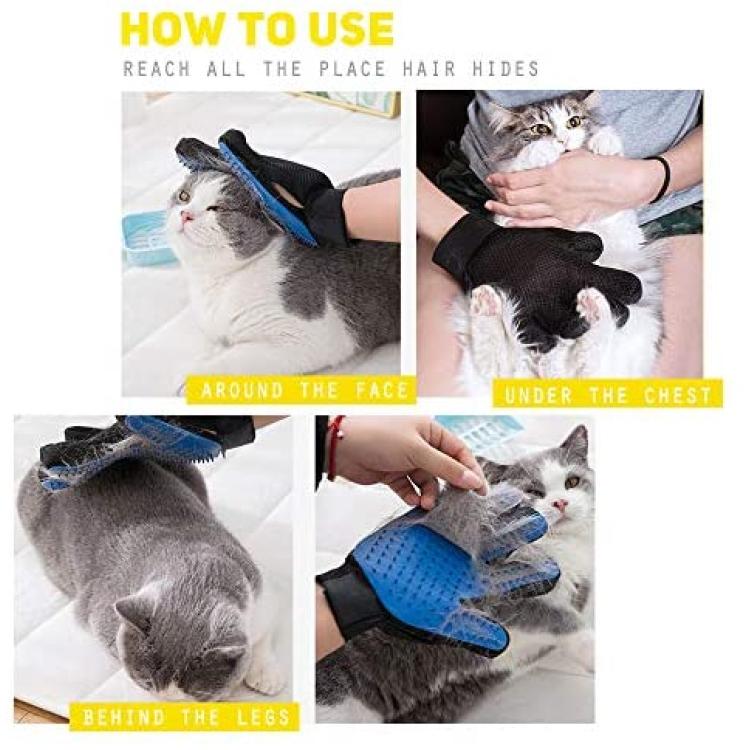 HOW TO USE

REACH ALL THE PLACE HAIR HIDES

AROUND THE FACE

UNDER THE CHEST

BEHIND THE LEGS