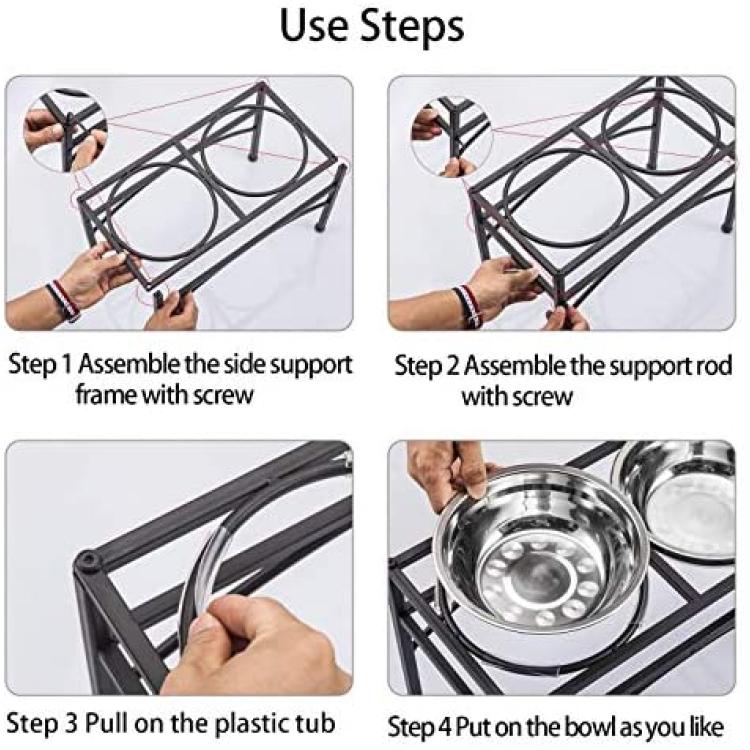 Use Steps

Step 1 Assemble the side support frame with screw

Step 2 Assemble the support rod with screw

Step 3 Pull on the plastic tub

Step 4 Put on the bowl as you like