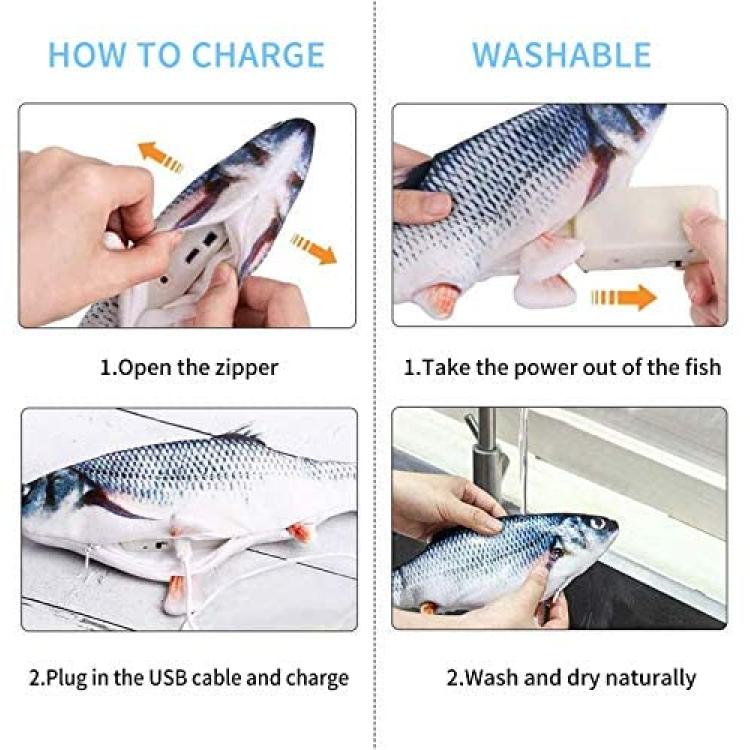 HOW TO CHARGE

1.Open the zipper

2.Plug in the USB cable and charge

WASHABLE

1.Take the power out of the fish

2.Wash and dry naturally