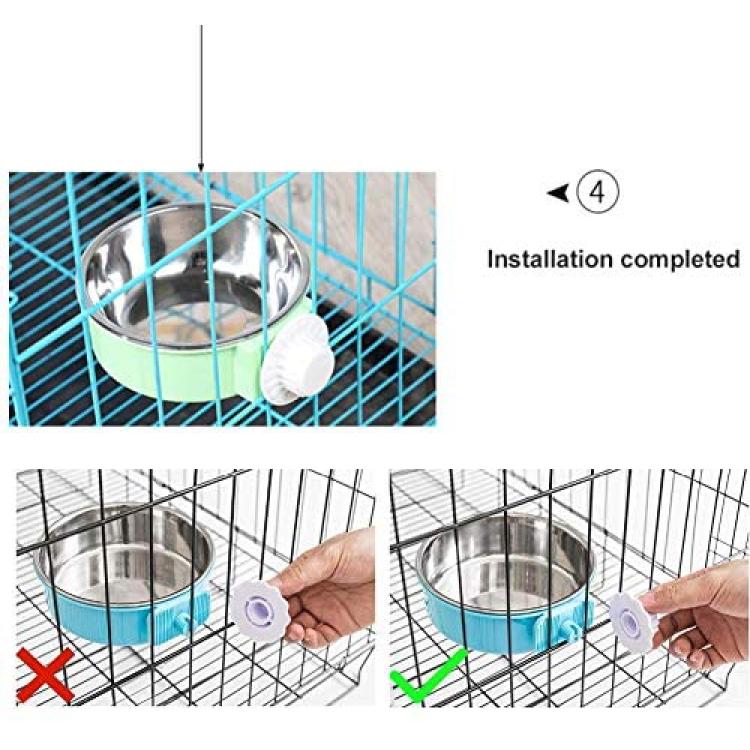 4

Installation completed