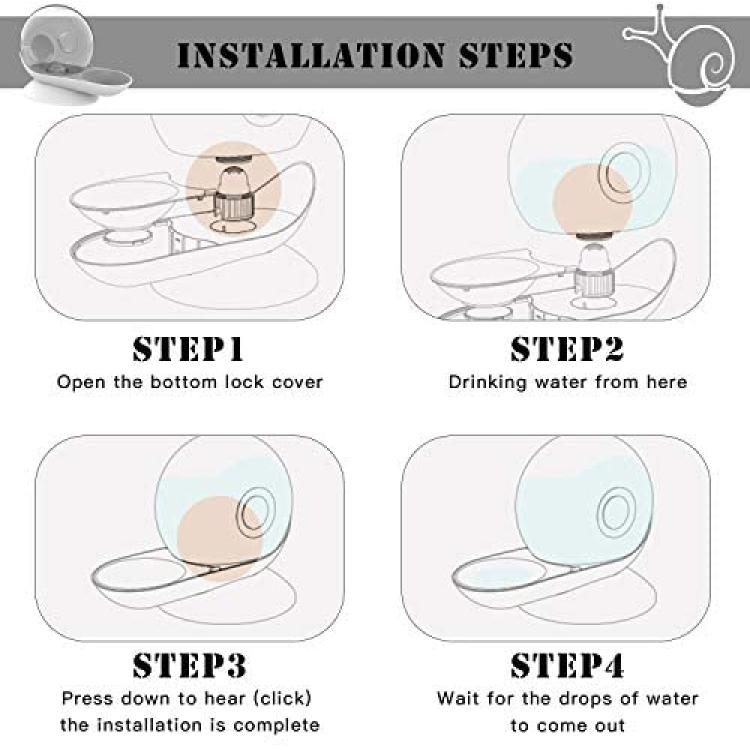 INSTALLATION STEPS

STEP1
Open the bottom lock cover

STEP2
Drinking water from here

STEP3
Press down to hear (click) the installation is complete

STEP4
Wait for the drops of water to come out