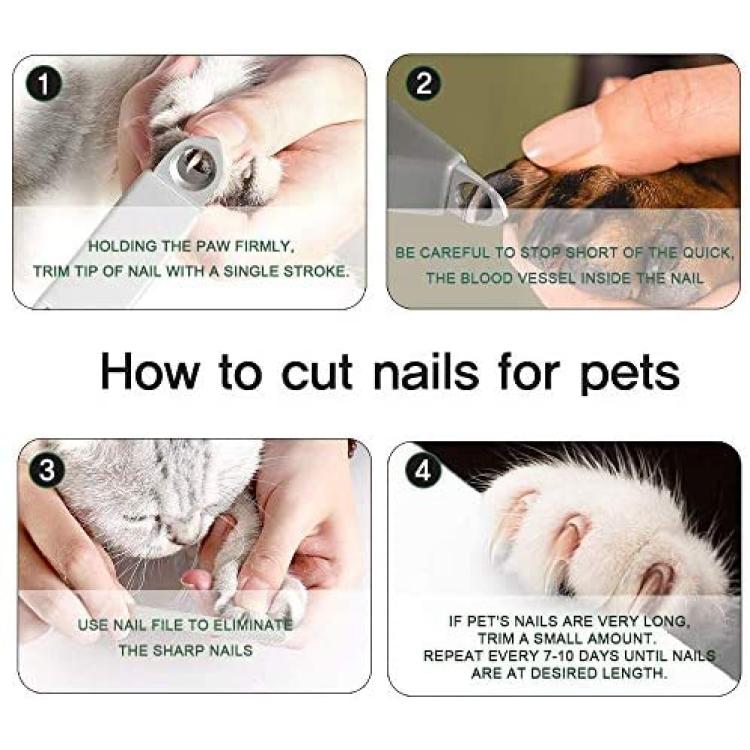 1

HOLDING THE PAW FIRMLY,
TRIM TIP OF NAIL WITH A SINGLE STROKE.

2

BE CAREFUL TO STOP SHORT OF THE QUICK,
THE BLOOD VESSEL INSIDE THE NAIL

How to cut nails for pets

3

USE NAIL FILE TO ELIMINATE
THE SHARP NAILS

4

IF PET'S NAILS ARE VERY LONG,
TRIM A SMALL AMOUNT.
REPEAT EVERY 7-10 DAYS UNTIL NAILS
ARE AT DESIRED LENGTH.