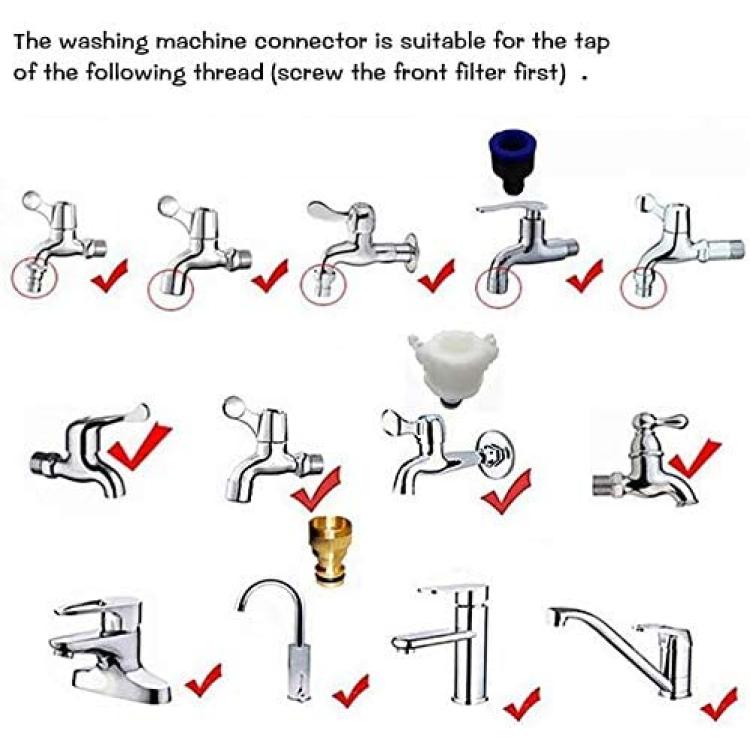 The washing machine connector is suitable for the tap of the following thread (screw the front filter first) .