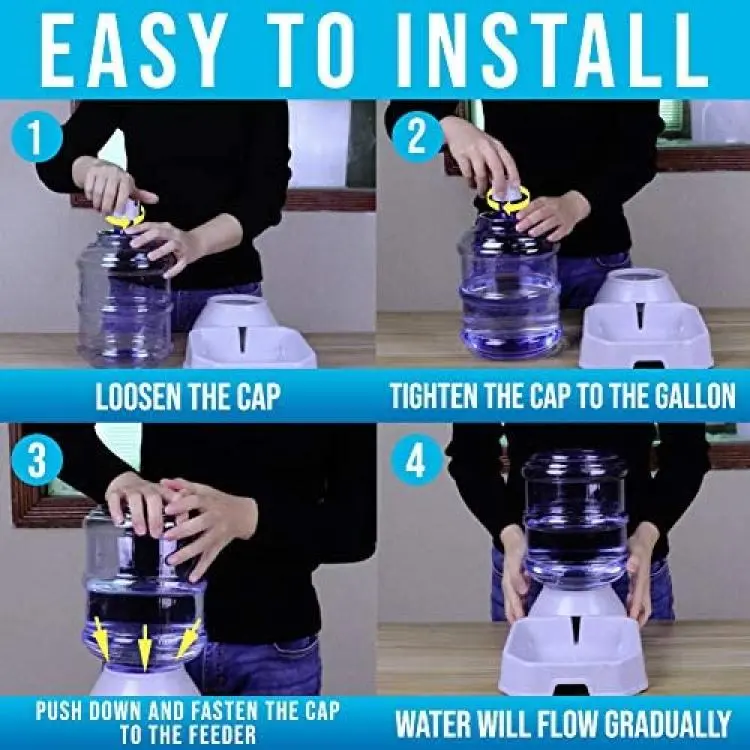 EASY TO INSTALL

1

LOOSEN THE CAP

2

TIGHTEN THE CAP TO THE GALLON

3

PUSH DOWN AND FASTEN THE CAP TO THE FEEDER

4

WATER WILL FLOW GRADUALLY