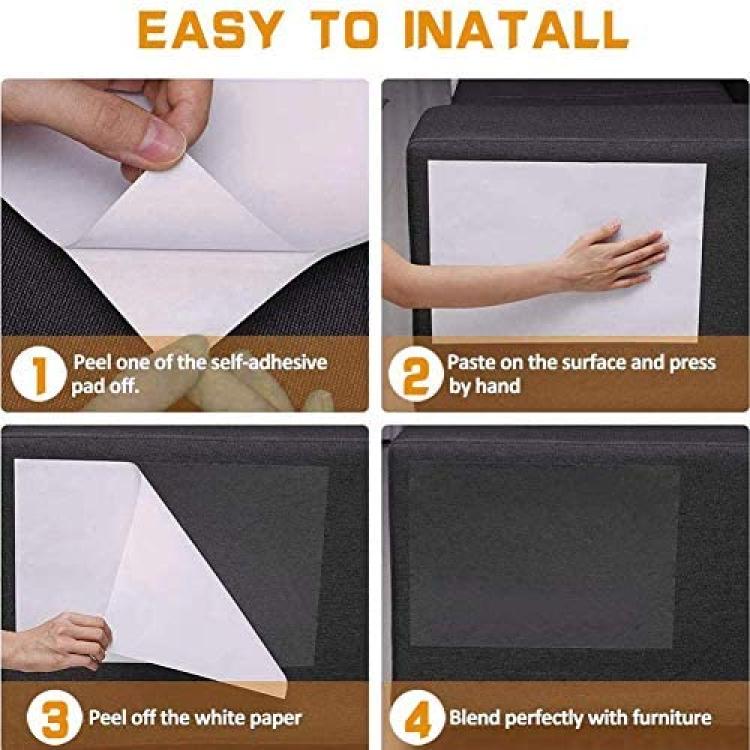 EASY TO INATALL

1 Peel one of the self-adhesive pad off.

2 Paste on the surface and press by hand

3 Peel off the white paper

4 Blend perfectly with furniture