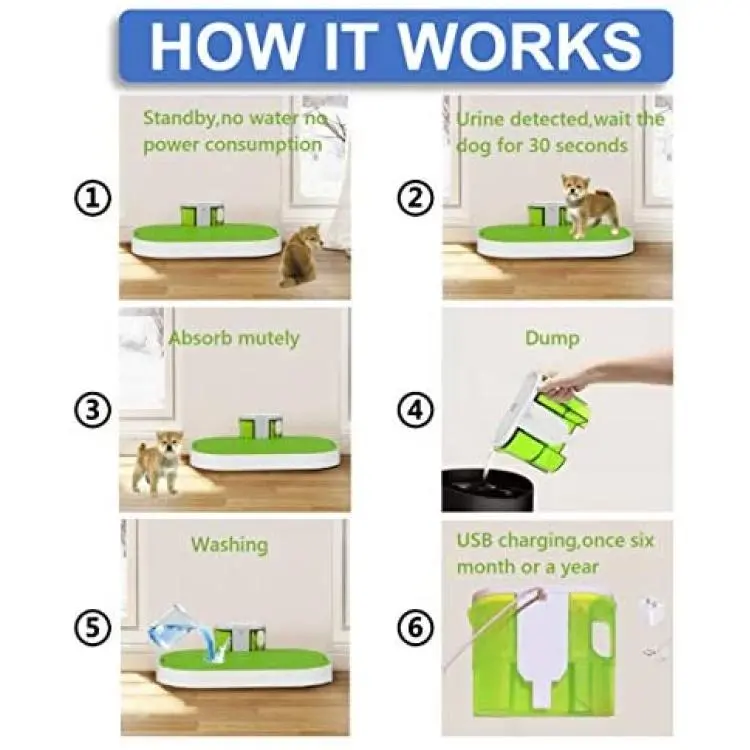 HOW IT WORKS

①

Standby,no water no power consumption

②

Urine detected,wait the dog for 30 seconds

③

Absorb mutely

④

Dump

⑤

Washing

⑥

USB charging,once six month or a year