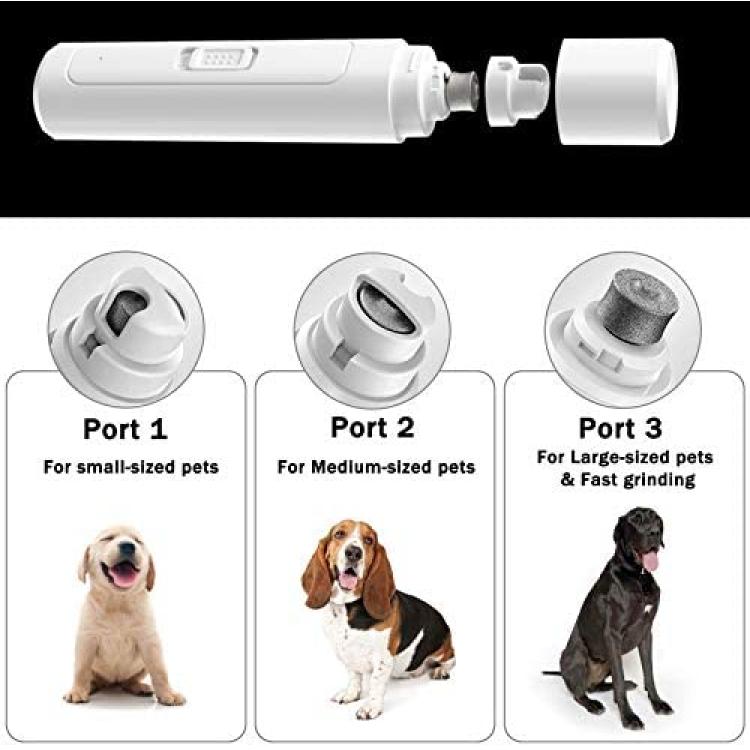 Port 1
For small-sized pets

Port 2
For Medium-sized pets

Port 3
For Large-sized pets & Fast grinding