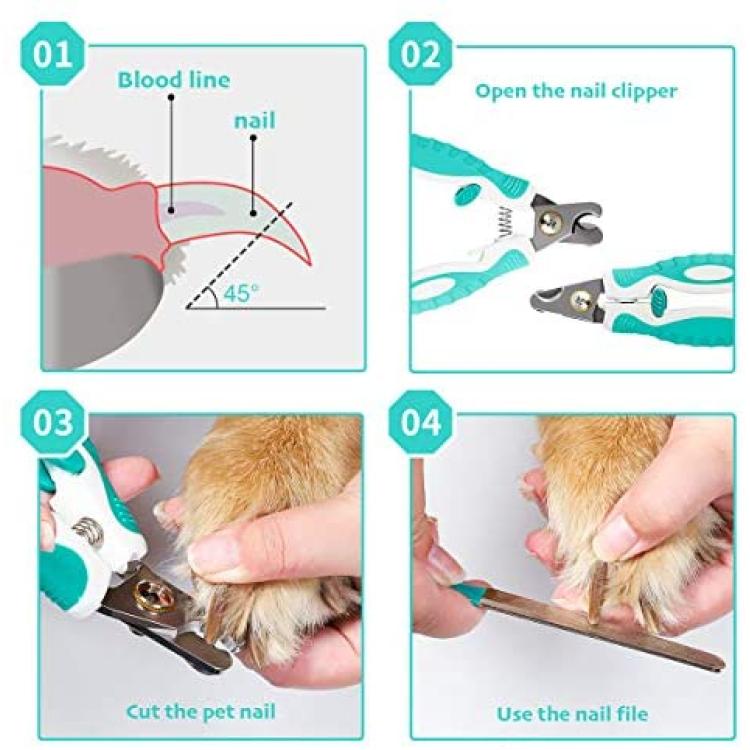 01

Blood line

nail

45°

02

Open the nail clipper

03

Cut the pet nail

04

Use the nail file