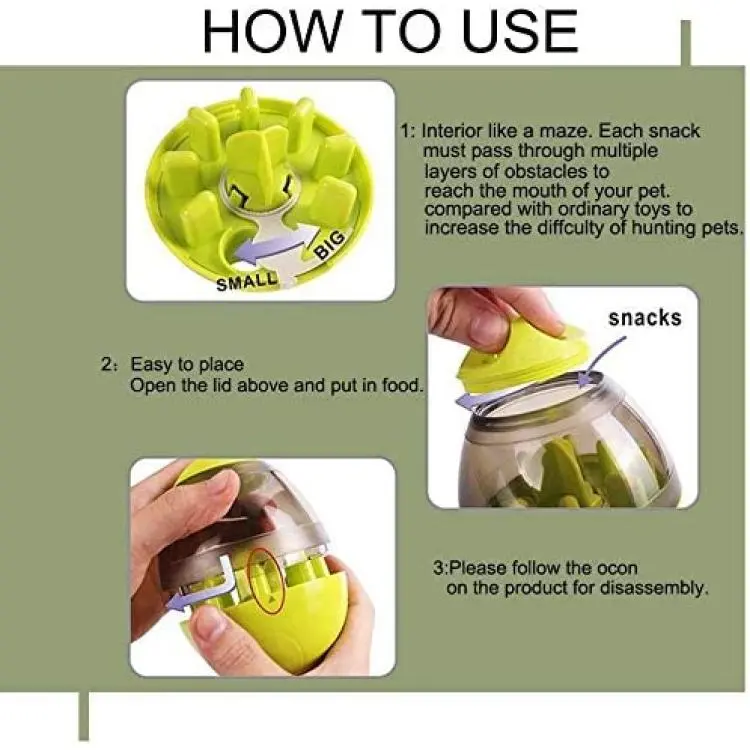 HOW TO USE

SMALL
BIG

1: Interior like a maze. Each snack must pass through multiple layers of obstacles to reach the mouth of your pet. compared with ordinary toys to increase the diffculty of hunting pets.

snacks

2: Easy to place
Open the lid above and put in food.

3:Please follow the ocon on the product for disassembly.