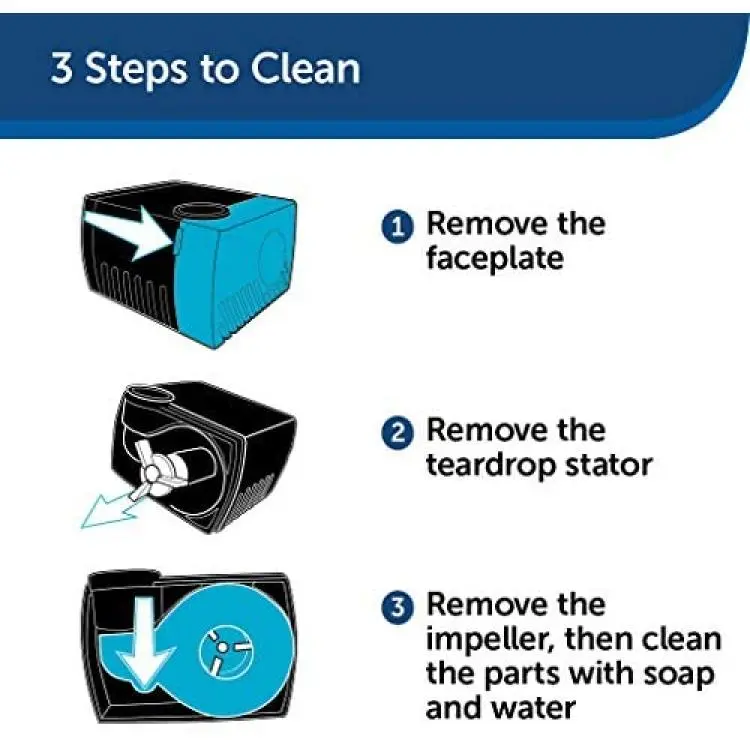 3 Steps to Clean

1 Remove the faceplate

2 Remove the teardrop stator

3 Remove the impeller, then clean the parts with soap and water