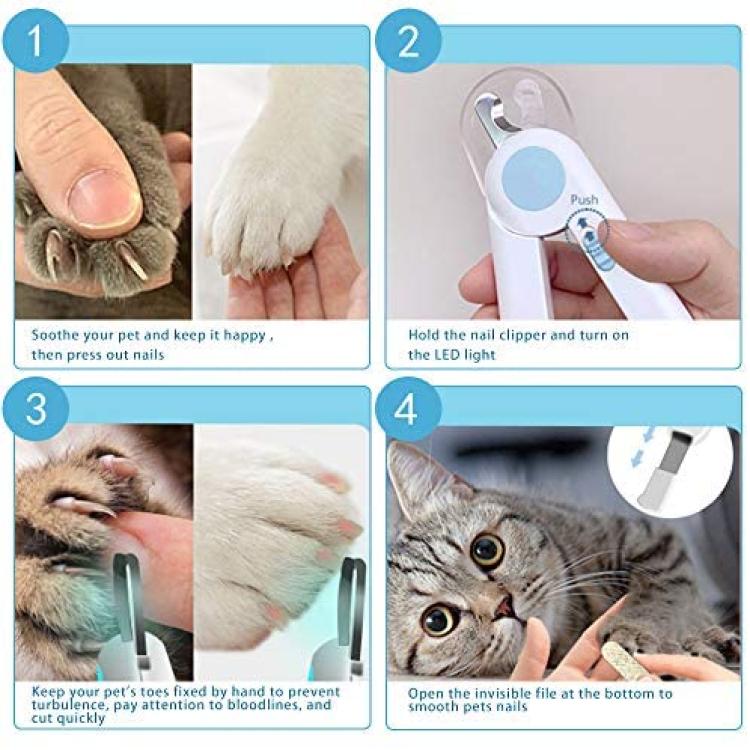 1

Soothe your pet and keep it happy , then press out nails

2

Push

Hold the nail clipper and turn on the LED light

3

Keep your pet's toes fixed by hand to prevent turbulence, pay attention to bloodlines, and cut quickly

4

Open the invisible file at the bottom to smooth pets nails