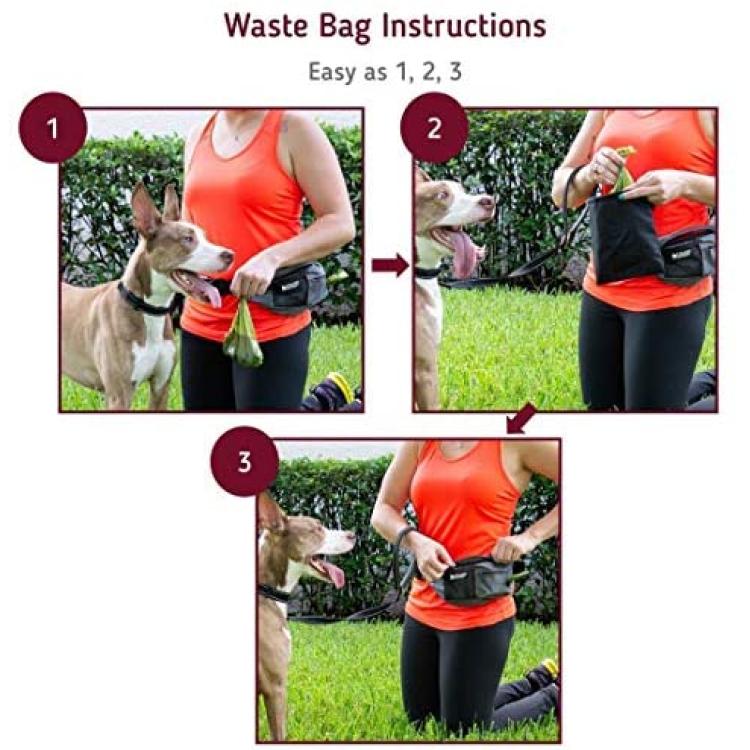 Waste Bag Instructions

Easy as 1, 2, 3

1

2

3