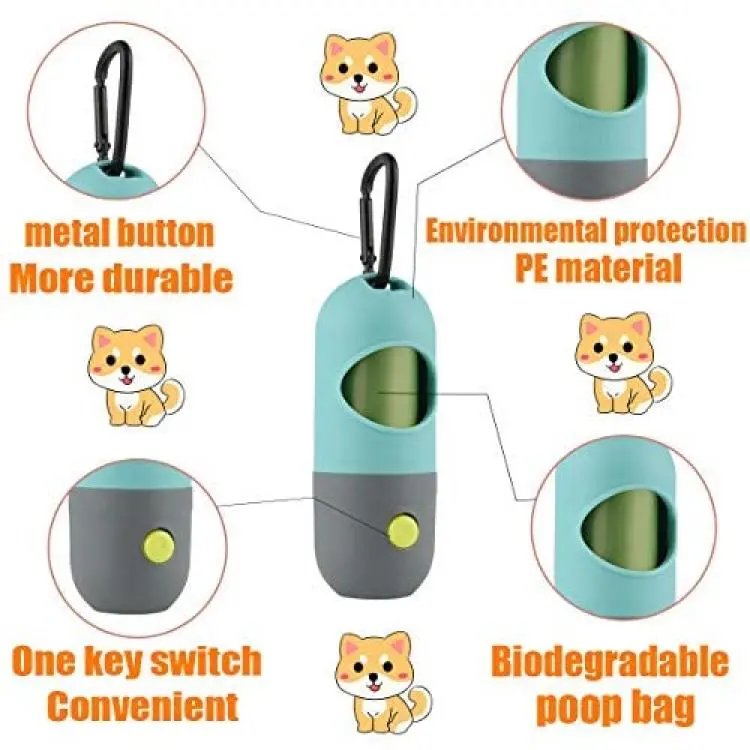 metal button
More durable

Environmental protection
PE material

One key switch
Convenient

Biodegradable
poop bag