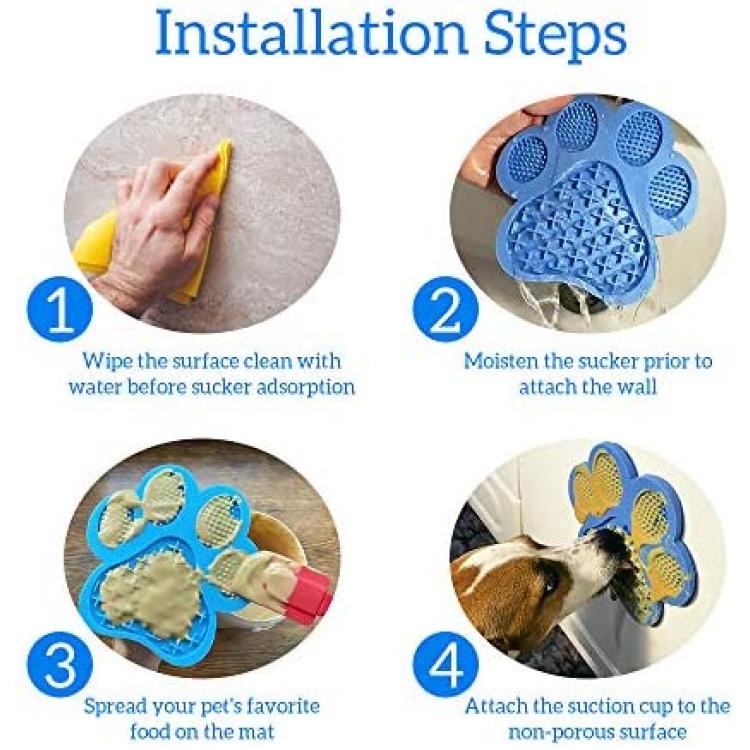 Installation Steps

1
Wipe the surface clean with water before sucker adsorption

2
Moisten the sucker prior to attach the wall

3
Spread your pet's favorite food on the mat

4
Attach the suction cup to the non-porous surface