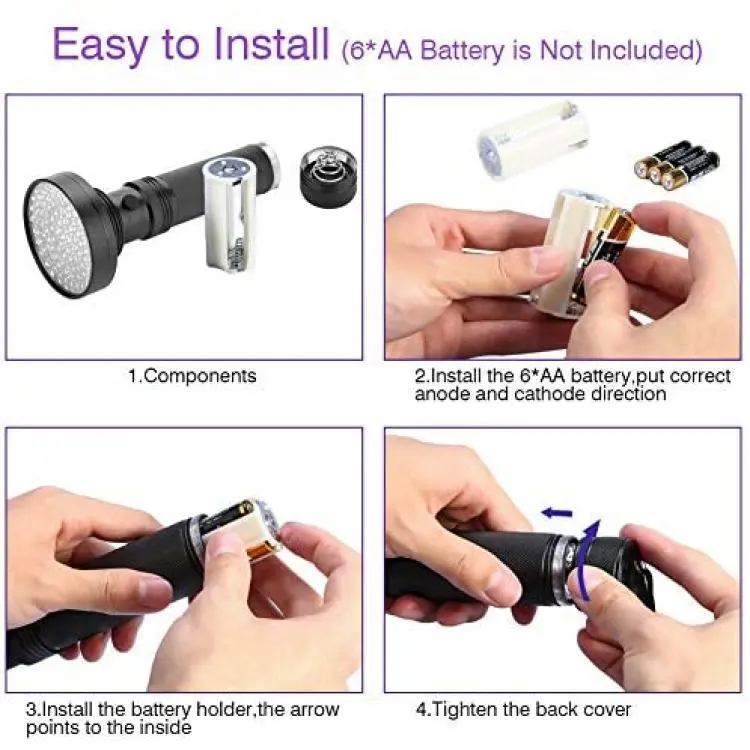 Easy to Install (6*AA Battery is Not Included)

1.Components

2.Install the 6*AA battery,put correct anode and cathode direction

3.Install the battery holder,the arrow points to the inside

4.Tighten the back cover