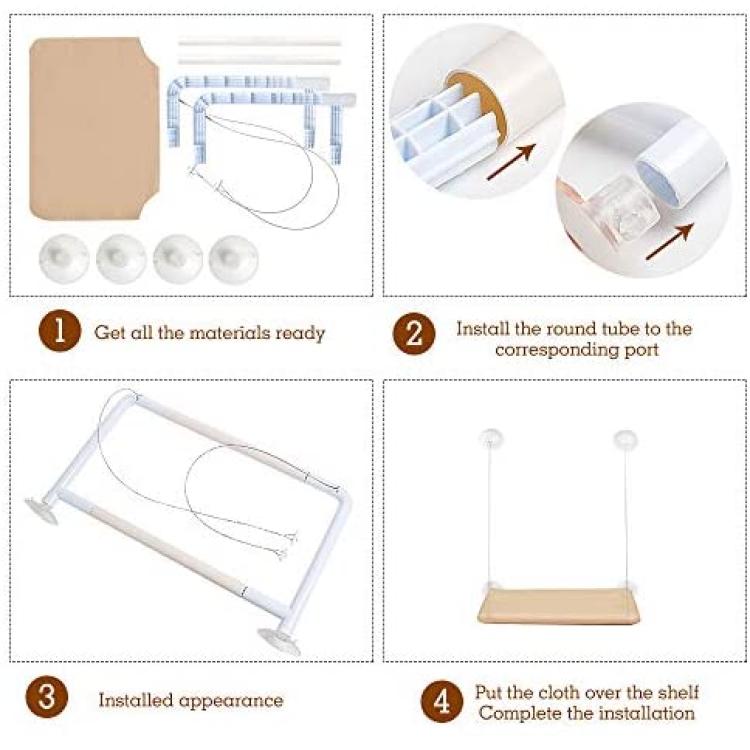 1 Get all the materials ready

2 Install the round tube to the corresponding port

3 Installed appearance

4 Put the cloth over the shelf
Complete the installation