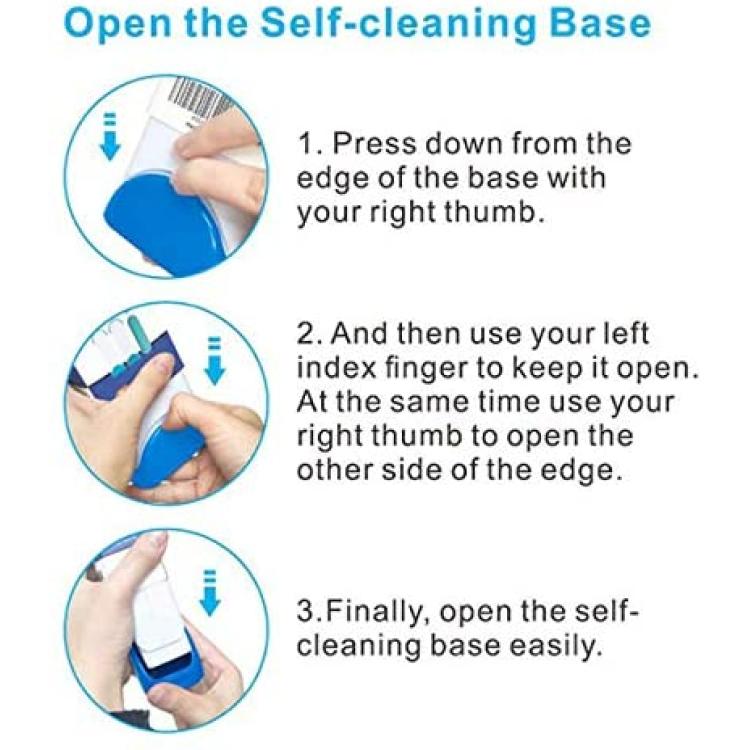 Open the Self-cleaning Base

1. Press down from the edge of the base with your right thumb.

2. And then use your left index finger to keep it open. At the same time use your right thumb to open the other side of the edge.

3.Finally, open the self-cleaning base easily.