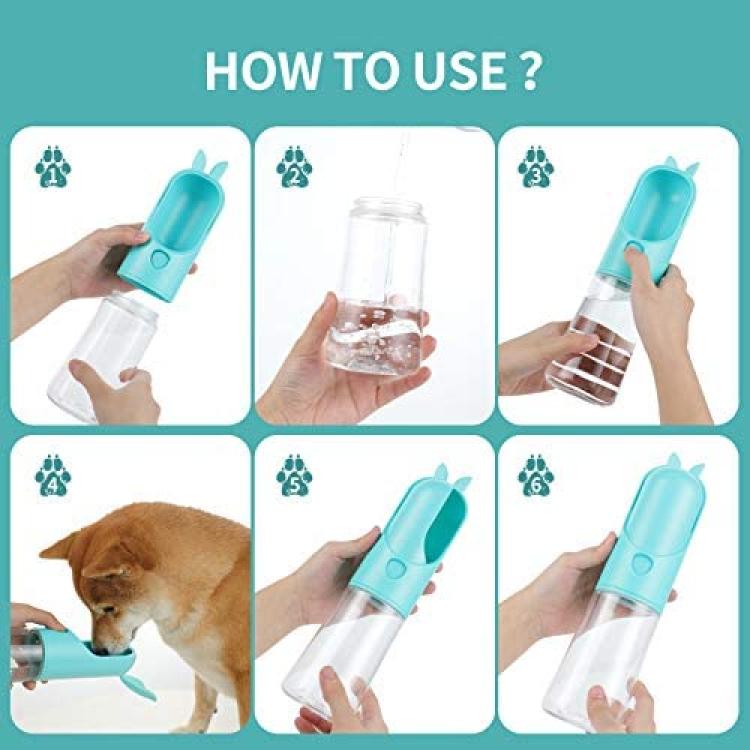 HOW TO USE ?

1

2

3

4

5

6