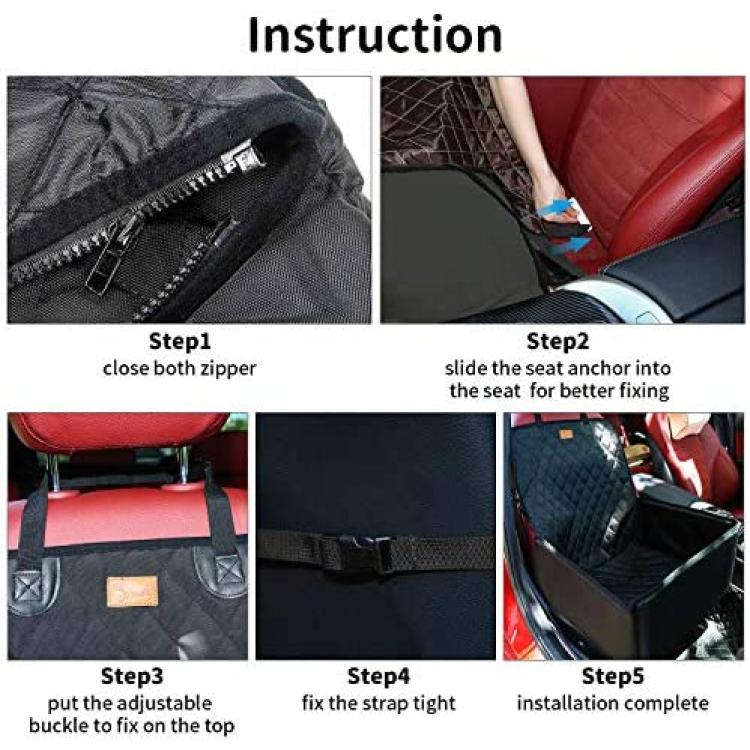 Instruction

Step1
close both zipper

Step2
slide the seat anchor into the seat for better fixing

Step3
put the adjustable buckle to fix on the top

Step4
fix the strap tight

Step5
installation complete