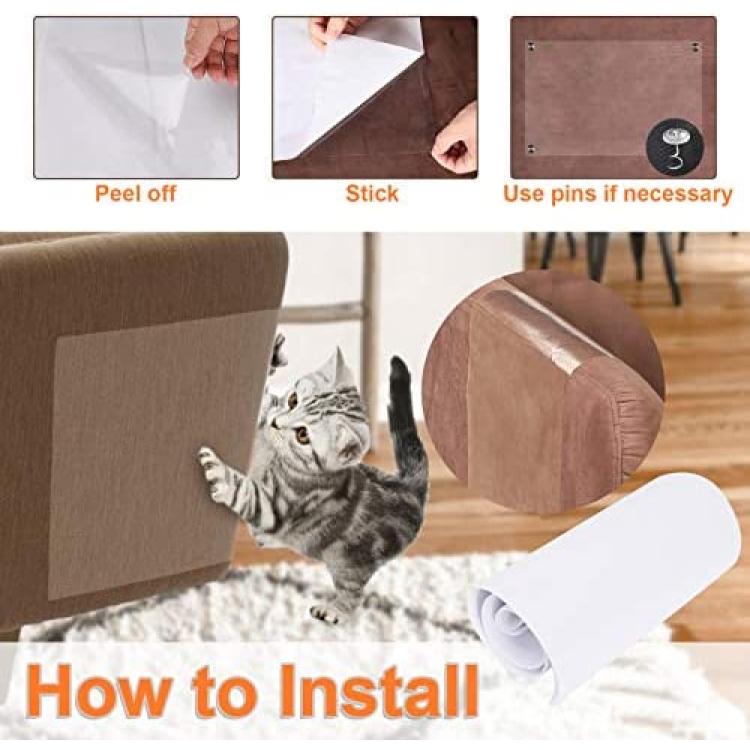 Peel off

Stick

Use pins if necessary

How to Install