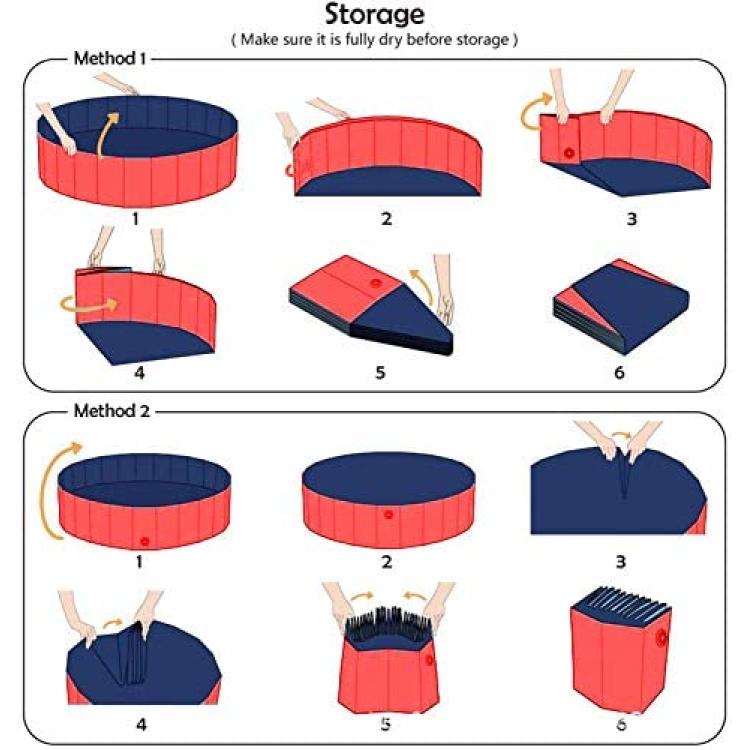 Storage
( Make sure it is fully dry before storage )

Method 1

1

2

3

4

5

6

Method 2

1

2

3

4

5

6