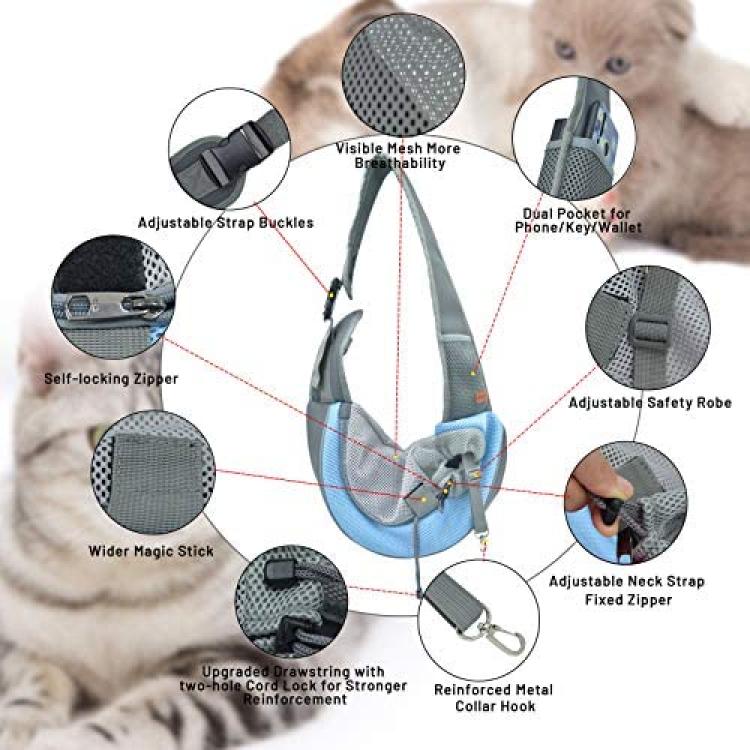 Visible Mesh More Breathability

Adjustable Strap Buckles

Dual Pocket for Phone/Key/Wallet

Self-locking Zipper

Adjustable Safety Robe

Wider Magic Stick

Adjustable Neck Strap Fixed Zipper

Upgraded Drawstring with two-hole Cord Lock for Stronger Reinforcement

Reinforced Metal Collar Hook