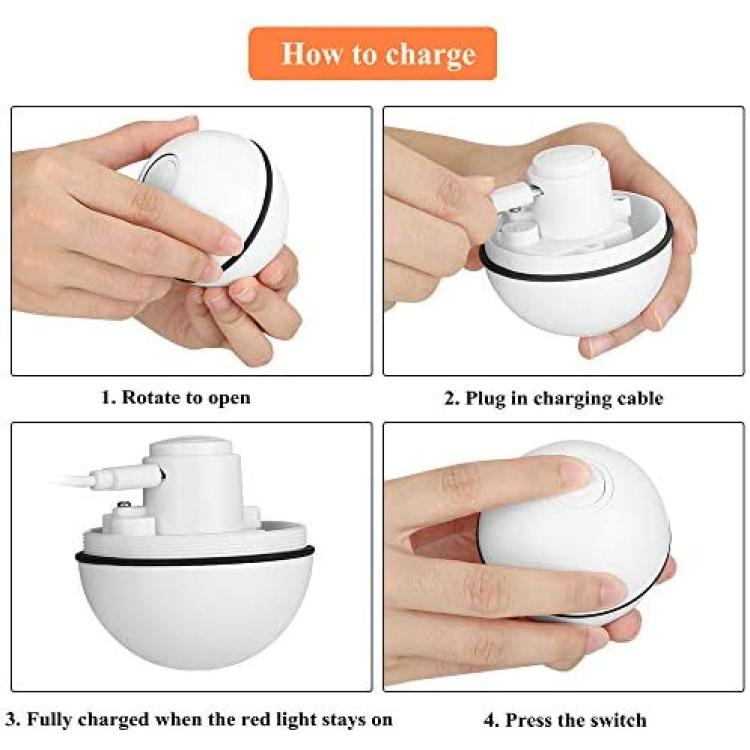 How to charge

1. Rotate to open

2. Plug in charging cable

3. Fully charged when the red light stays on

4. Press the switch