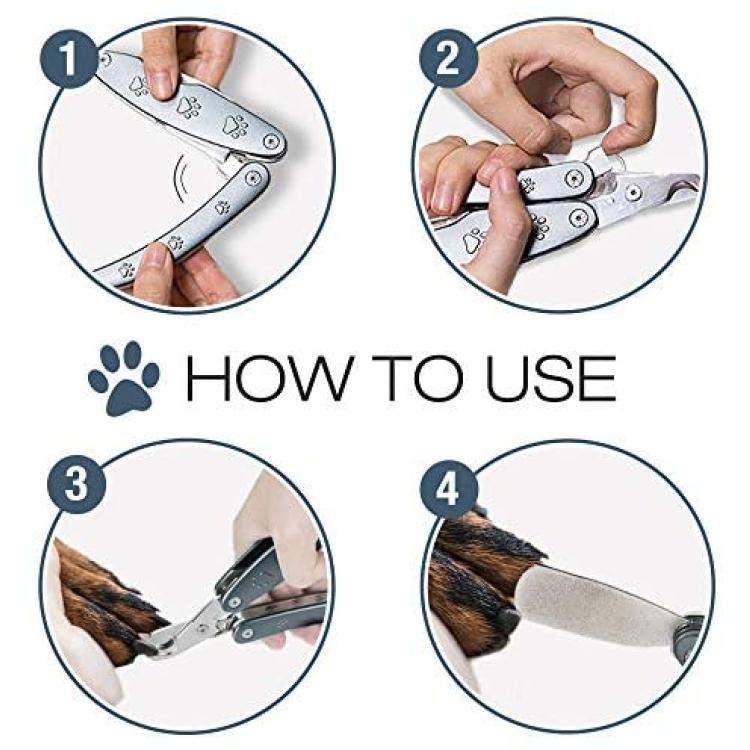 1

2

HOW TO USE

3

4