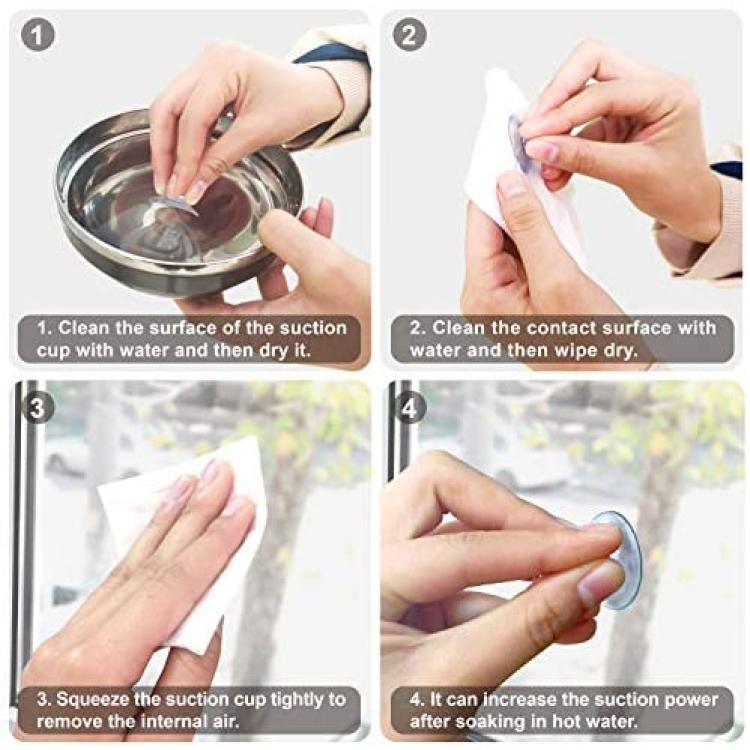 1

1. Clean the surface of the suction cup with water and then dry it.

2

2. Clean the contact surface with water and then wipe dry.

3

3. Squeeze the suction cup tightly to remove the internal air.

4

4. It can increase the suction power after soaking in hot water.