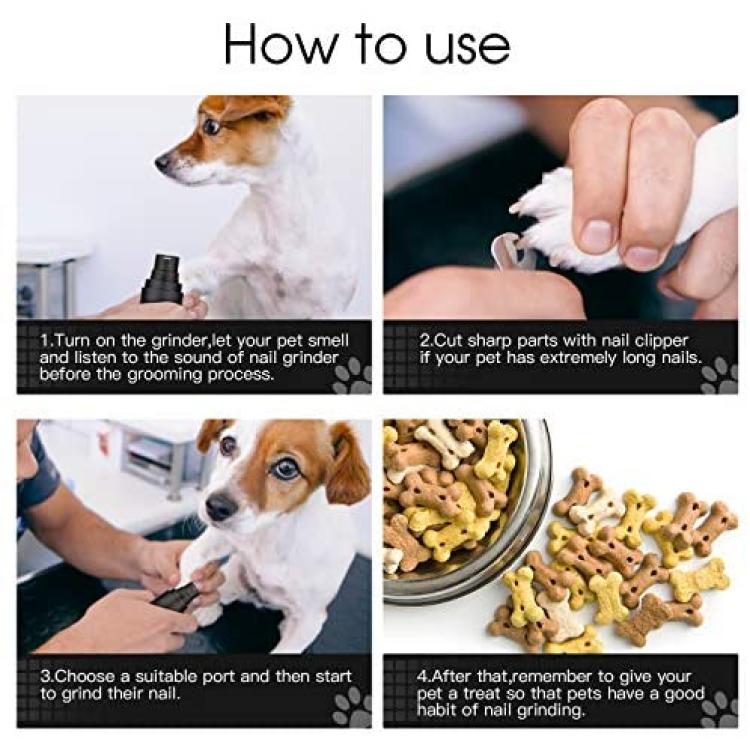 How to use

1.Turn on the grinder,let your pet smell and listen to the sound of nail grinder before the grooming process.

2.Cut sharp parts with nail clipper if your pet has extremely long nails.

3.Choose a suitable port and then start to grind their nail.

4.After that,remember to give your pet a treat so that pets have a good habit of nail grinding.