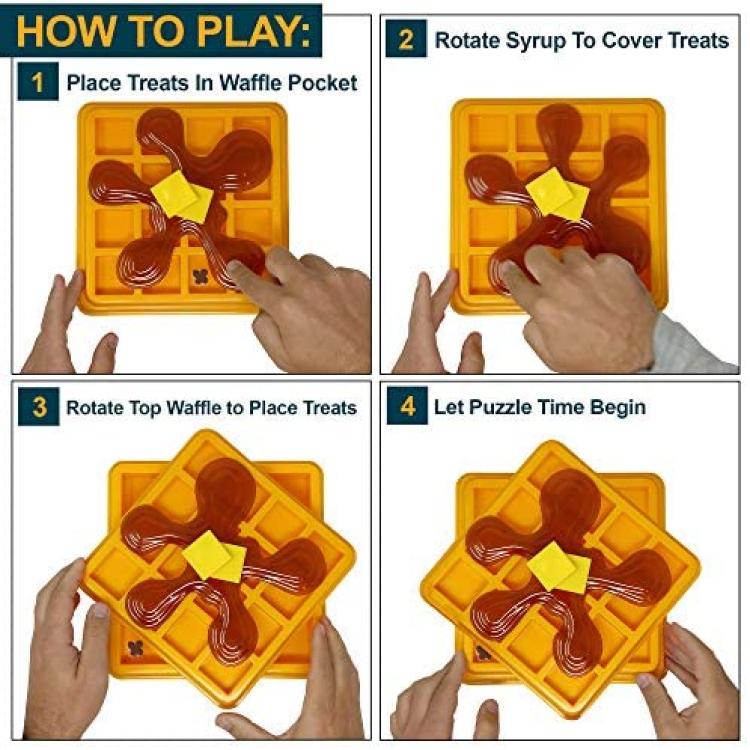 HOW TO PLAY:

1 Place Treats In Waffle Pocket

2 Rotate Syrup To Cover Treats

3 Rotate Top Waffle to Place Treats

4 Let Puzzle Time Begin