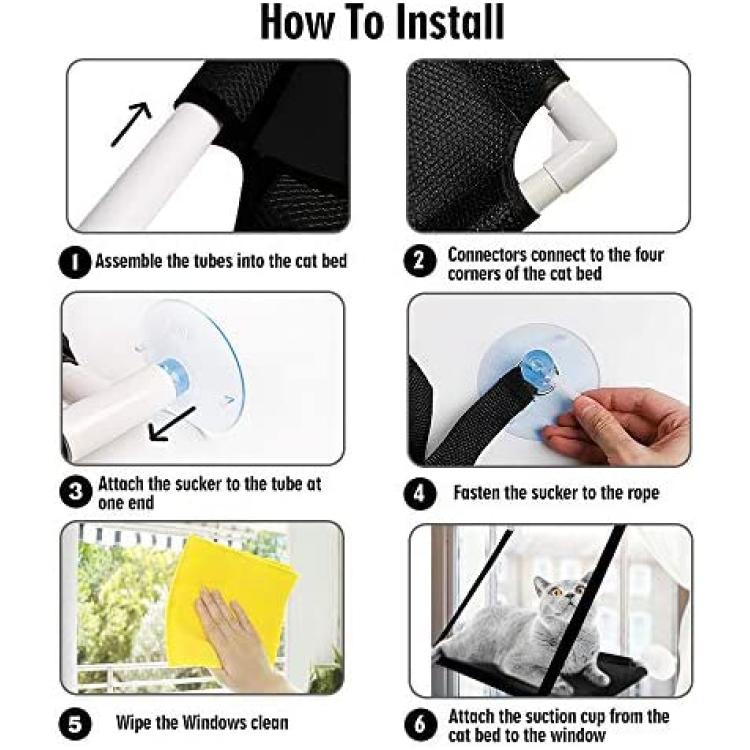 How To Install

1 Assemble the tubes into the cat bed

2 Connectors connect to the four corners of the cat bed

3 Attach the sucker to the tube at one end

4 Fasten the sucker to the rope

5 Wipe the Windows clean

6 Attach the suction cup from the cat bed to the window