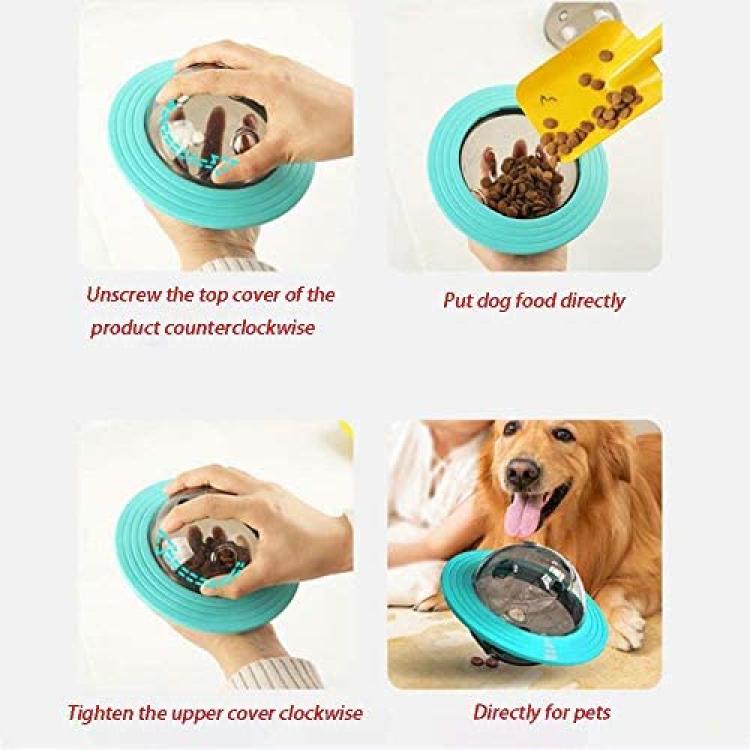 Unscrew the top cover of the product counterclockwise

Put dog food directly

Tighten the upper cover clockwise

Directly for pets