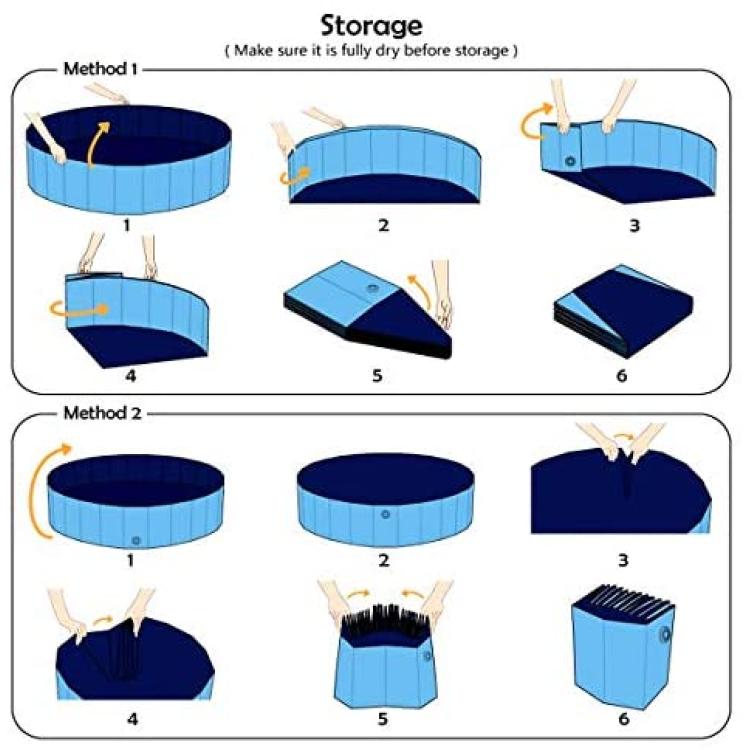 Storage
( Make sure it is fully dry before storage )

Method 1

1

2

3

4

5

6

Method 2

1

2

3

4

5

6