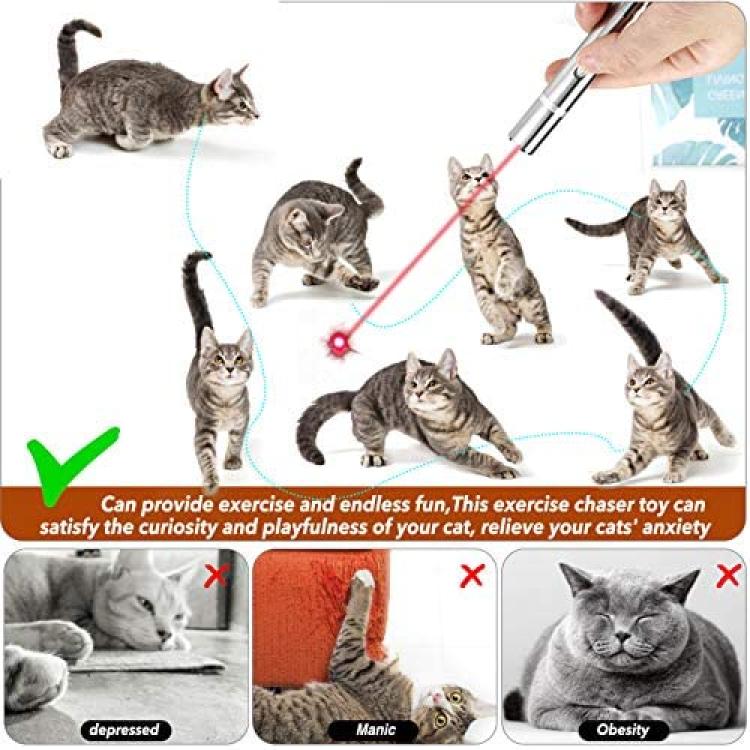 Can provide exercise and endless fun,This exercise chaser toy can satisfy the curiosity and playfulness of your cat, relieve your cats' anxiety

depressed

Manic

Obesity