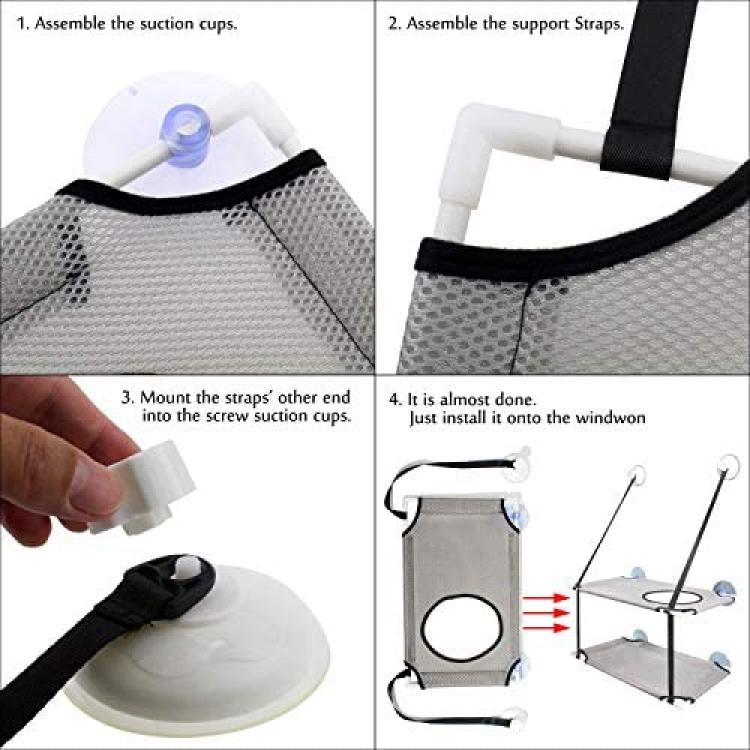 1. Assemble the suction cups.

2. Assemble the support Straps.

3. Mount the straps' other end into the screw suction cups.

4. It is almost done. Just install it onto the windwon