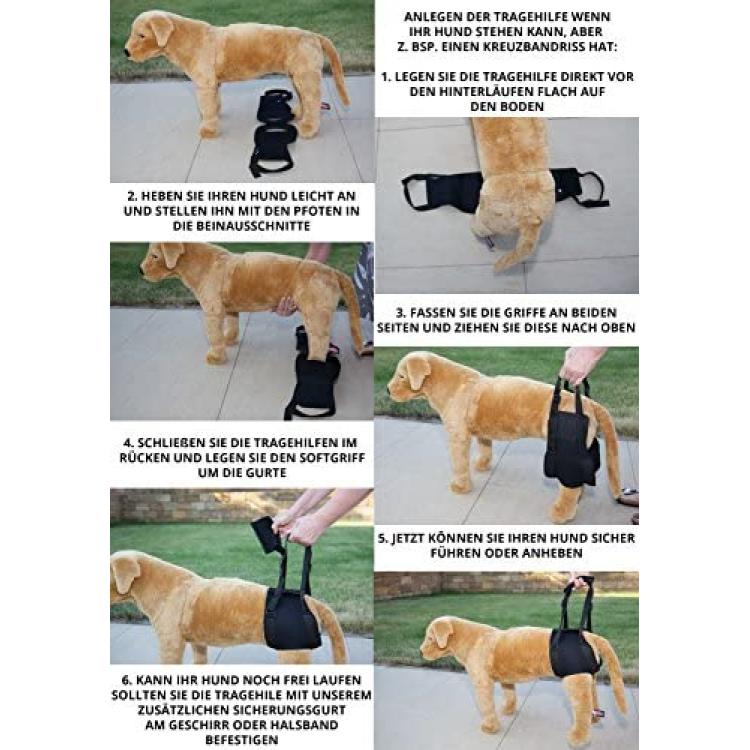 ANLEGEN DER TRAGEHILFE WENN IHR HUND STEHEN KANN, ABER Z. BSP. EINEN KREUZBANDRISS HAT:

1. LEGEN SIE DIE TRAGEHILFE DIREKT VOR DEN HINTERLÄUFEN FLACH AUF DEN BODEN

2. HEBEN SIE IHREN HUND LEICHT AN UND STELLEN IHN MIT DEN PFOTEN IN DIE BEINAUSSCHNITTE

3. FASSEN SIE DIE GRIFFE AN BEIDEN SEITEN UND ZIEHEN SIE DIESE NACH OBEN

4. SCHLIEßEN SIE DIE TRAGEHILFEN IM RÜCKEN UND LEGEN SIE DEN SOFTGRIFF UM DIE GURTE

5. JETZT KÖNNEN SIE IHREN HUND SICHER FÜHREN ODER ANHEBEN

6. KANN IHR HUND NOCH FREI LAUFEN SOLLTEN SIE DIE TRAGEHILE MIT UNSEREM ZUSÄTZLICHEN SICHERUNGSGURT AM GESCHIRR ODER HALSBAND BEFESTIGEN