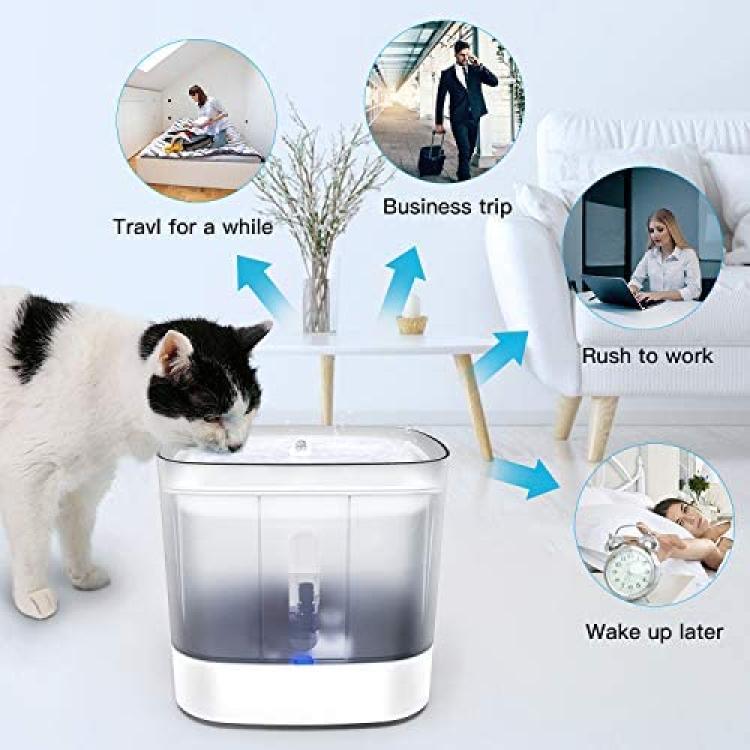 Travl for a while

Business trip

Rush to work

Wake up later