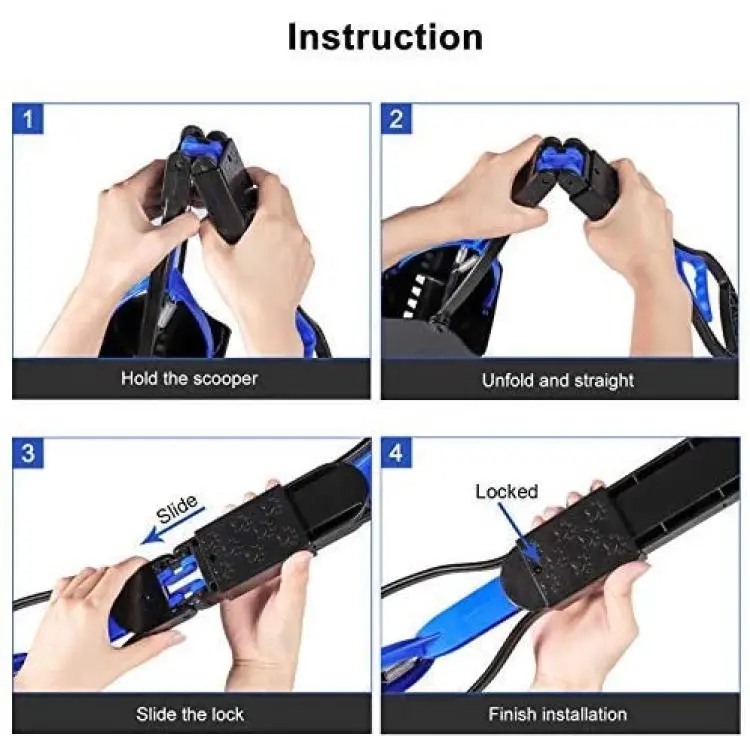 Instruction

1

Hold the scooper

2

Unfold and straight

3

Slide

Slide the lock

4

Locked

Finish installation