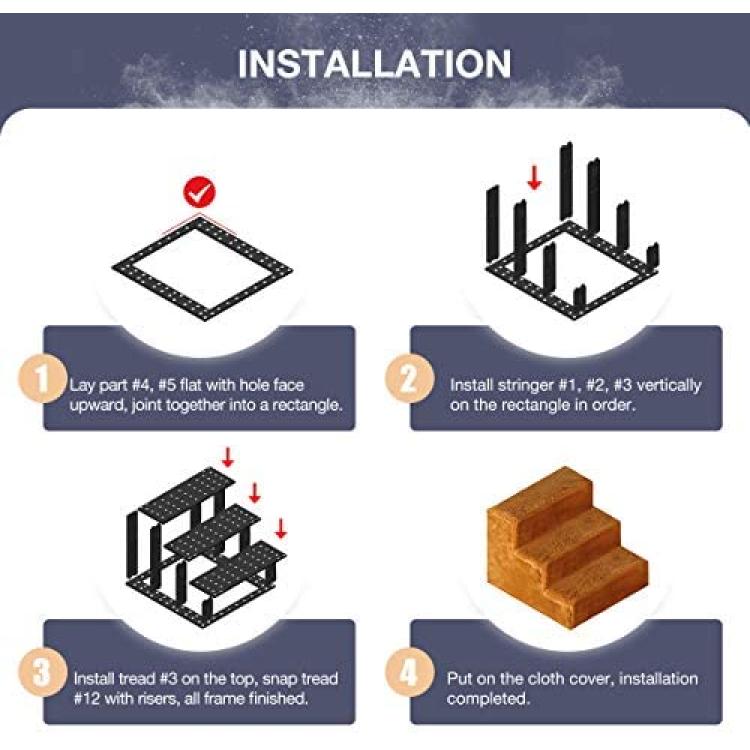 INSTALLATION

1 Lay part #4, #5 flat with hole face upward, joint together into a rectangle.

2 Install stringer #1, #2, #3 vertically on the rectangle in order.

3 Install tread #3 on the top, snap tread #12 with risers, all frame finished.

4 Put on the cloth cover, installation completed.