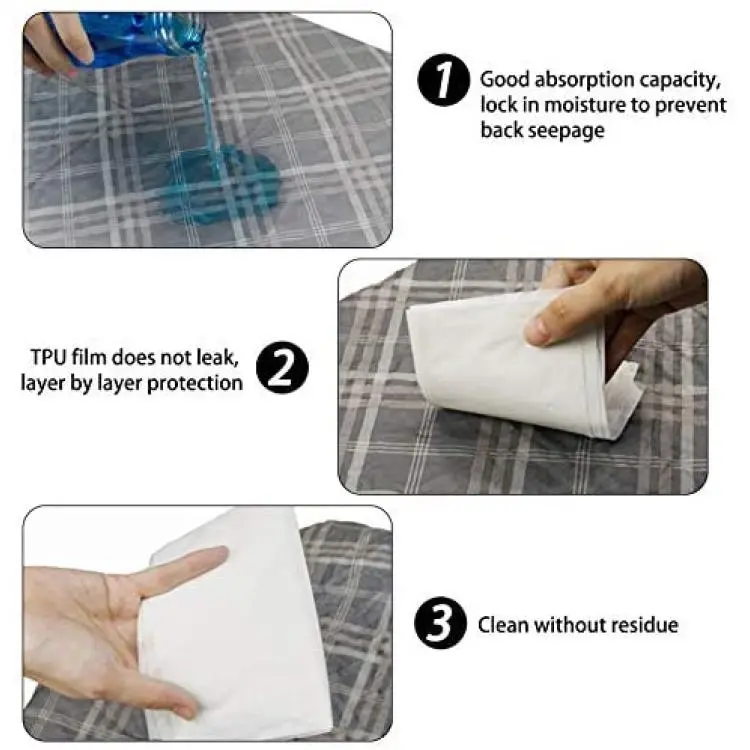 1 Good absorption capacity, lock in moisture to prevent back seepage

TPU film does not leak, layer by layer protection 2

3 Clean without residue