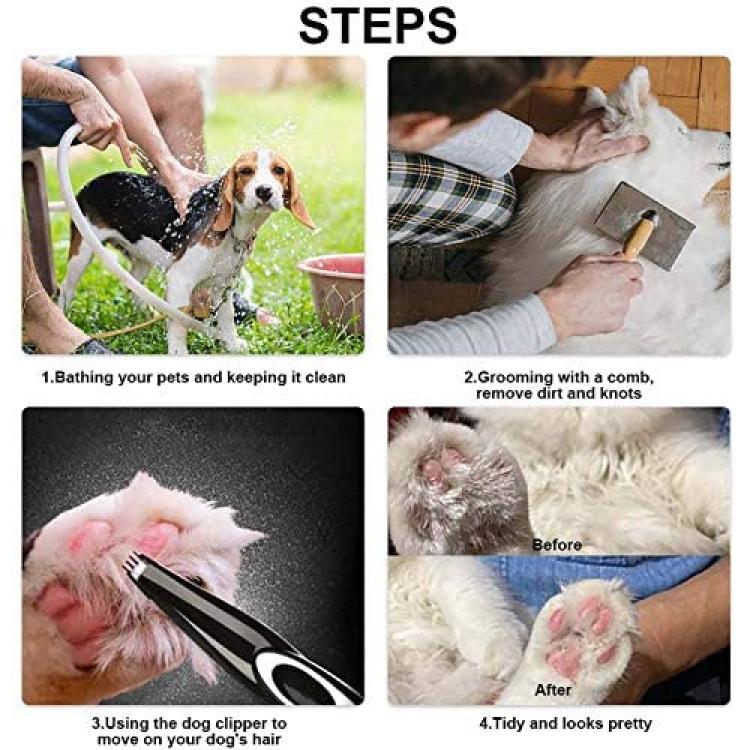 STEPS

1.Bathing your pets and keeping it clean

2.Grooming with a comb, remove dirt and knots

3.Using the dog clipper to move on your dog's hair

Before

After

4.Tidy and looks pretty