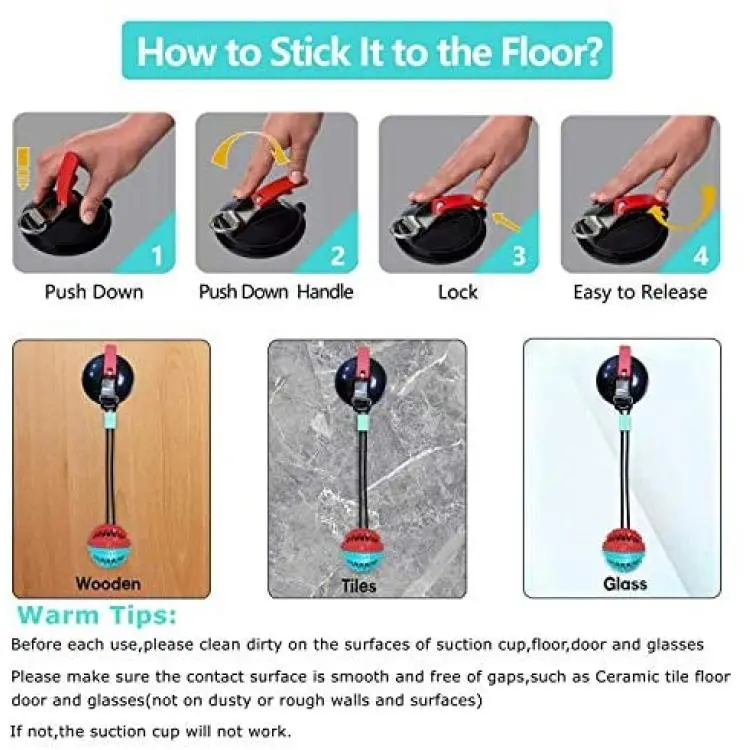 How to Stick It to the Floor?

1
Push Down

2
Push Down Handle

3
Lock

4
Easy to Release

Wooden

Tiles

Glass

Warm Tips:

Before each use,please clean dirty on the surfaces of suction cup,floor,door and glasses

Please make sure the contact surface is smooth and free of gaps,such as Ceramic tile floor door and glasses(not on dusty or rough walls and surfaces)

If not,the suction cup will not work.