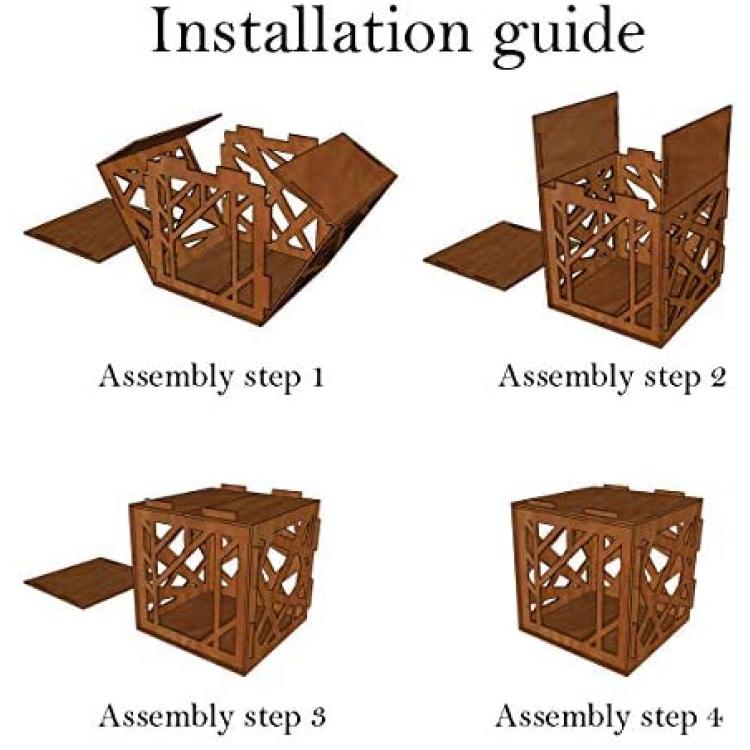 Installation guide

Assembly step 1

Assembly step 2

Assembly step 3

Assembly step 4