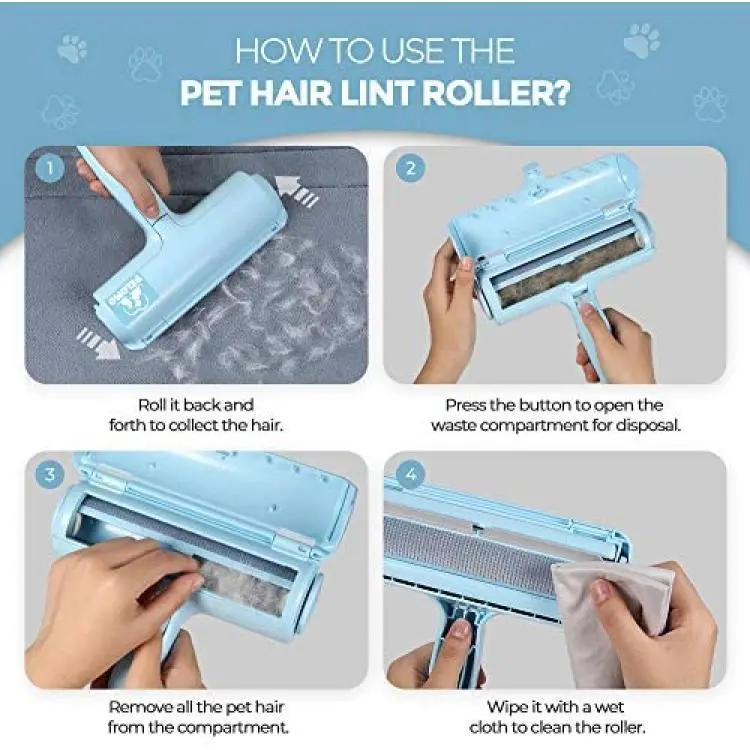 HOW TO USE THE
PET HAIR LINT ROLLER?

1

Roll it back and forth to collect the hair.

2

Press the button to open the waste compartment for disposal.

3

Remove all the pet hair from the compartment.

4

Wipe it with a wet cloth to clean the roller.