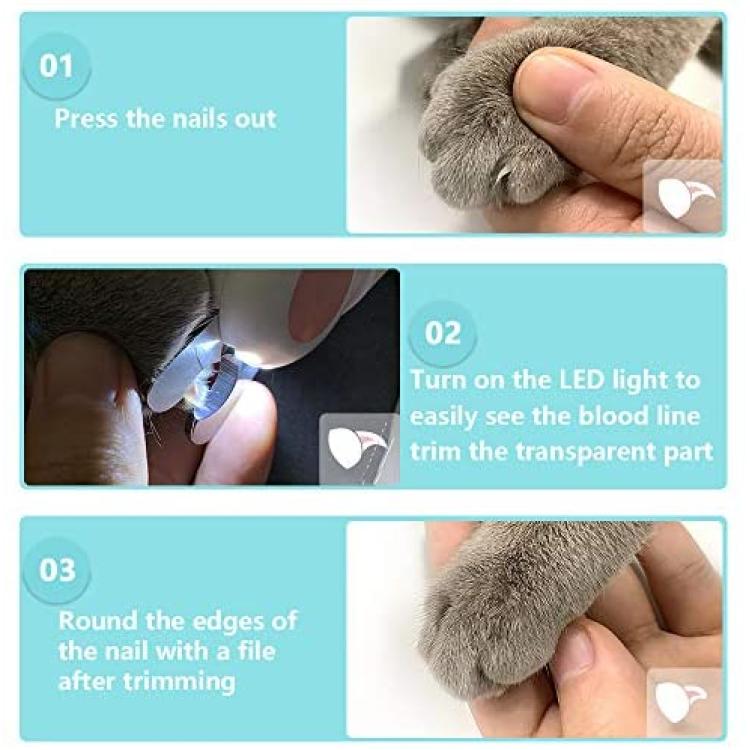 01
Press the nails out

02
Turn on the LED light to easily see the blood line trim the transparent part

03
Round the edges of the nail with a file after trimming