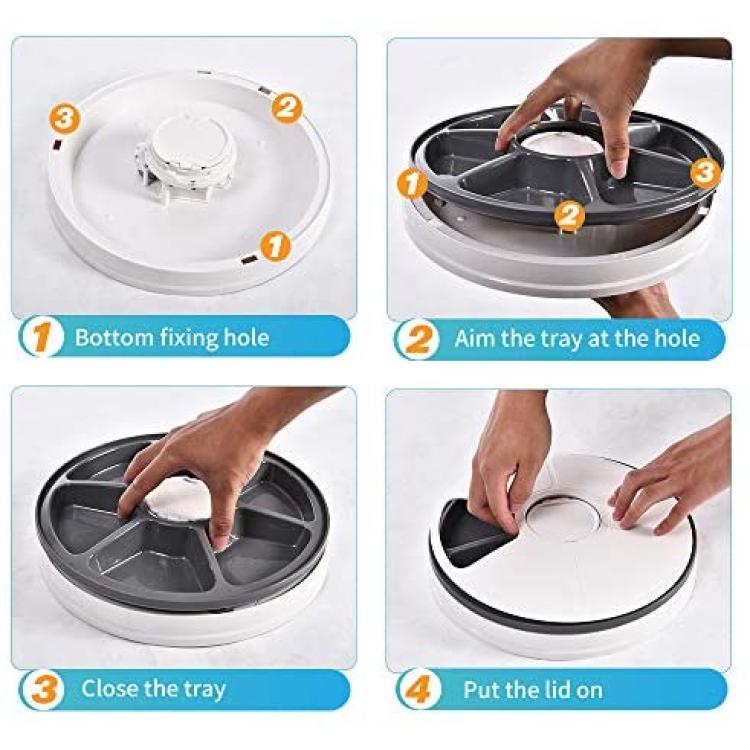 3
2
1

1 Bottom fixing hole

1
2
3

2 Aim the tray at the hole

3 Close the tray

4 Put the lid on