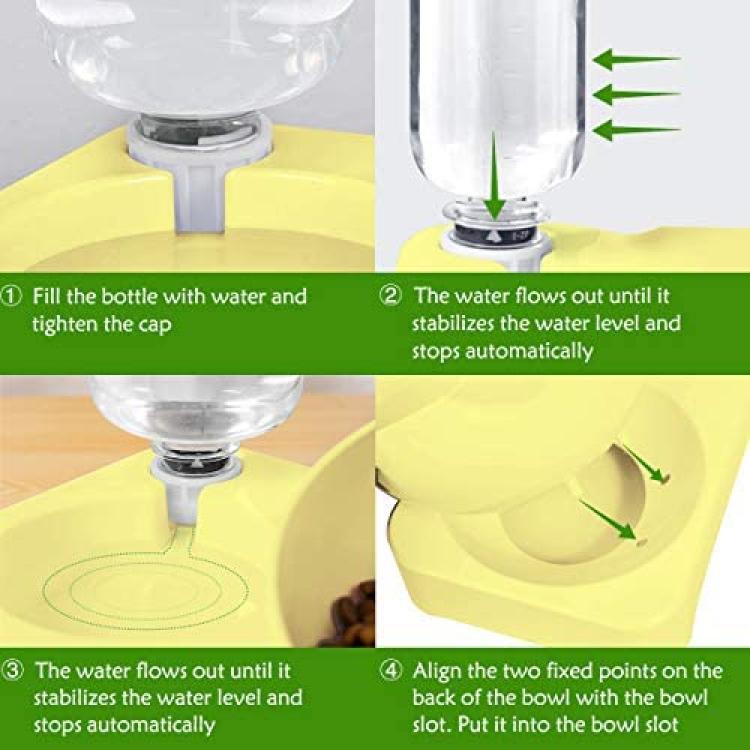 ① Fill the bottle with water and tighten the cap

② The water flows out until it stabilizes the water level and stops automatically

③ The water flows out until it stabilizes the water level and stops automatically

④ Align the two fixed points on the back of the bowl with the bowl slot. Put it into the bowl slot